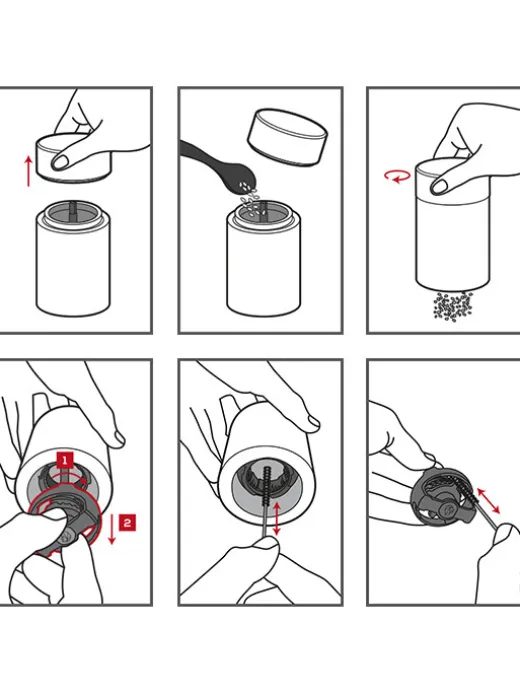 1
2